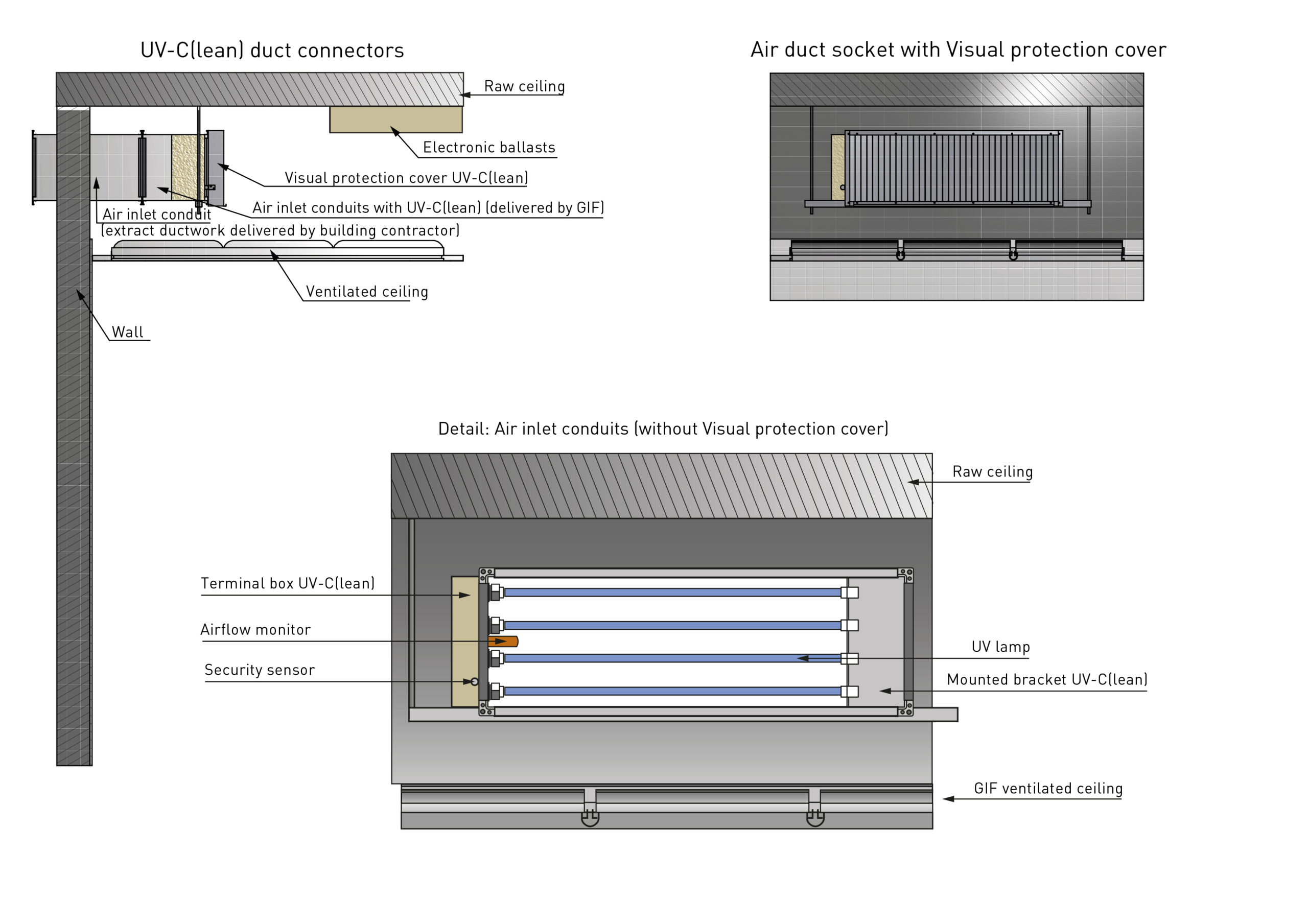 UV-C(lean) duct connectors

Raw ceiling

Electronic ballasts

Visual protection cover UV-C(lean)

Air inlet conduits with UV-C(lean) (delivered by GIF)

Air inlet conduit
(extract ductwork delivered by building contractor)

Ventilated ceiling

Wall

Air duct socket with Visual protection cover

Detail: Air inlet conduits (without Visual protection cover)

Raw ceiling

Terminal box UV-C(lean)

Airflow monitor

Security sensor

UV lamp

Mounted bracket UV-C(lean)

GIF ventilated ceiling